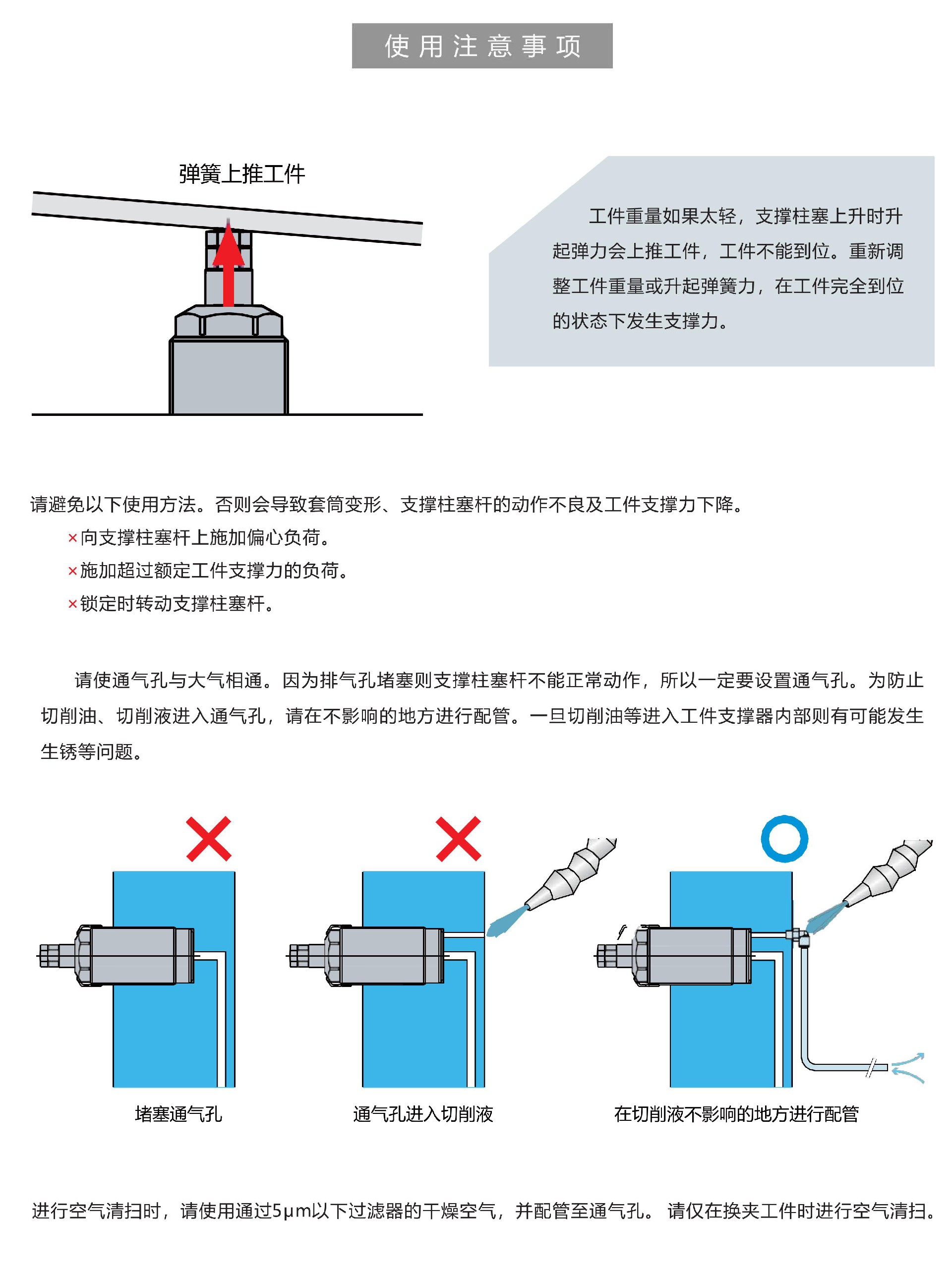 使用注意事项

弹簧上推工件

工件重量如果太轻，支撑柱塞上升时升起弹力会上推工件，工件不能到位。重新调整工件重量或升起弹簧力，在工件完全到位的状态下发生支撑力。

请避免以下使用方法。否则会导致套筒变形、支撑柱塞杆的动作不良及工件支撑力下降。
×向支撑柱塞杆上施加偏心负荷。
×施加超过额定工件支撑力的负荷。
×锁定时转动支撑柱塞杆。

请使通气孔与大气相通。因为排气孔堵塞则支撑柱塞杆不能正常动作，所以一定要设置通气孔。为防止切削油、切削液进入通气孔，请在不影响的地方进行配管。一旦切削油等进入工件支撑器内部则有可能发生生锈等问题。

堵塞通气孔

通气孔进入切削液

在切削液不影响的地方进行配管

进行空气清扫时，请使用通过5μm以下过滤器的干燥空气，并配管至通气孔。 请仅在换夹工件时进行空气清扫。