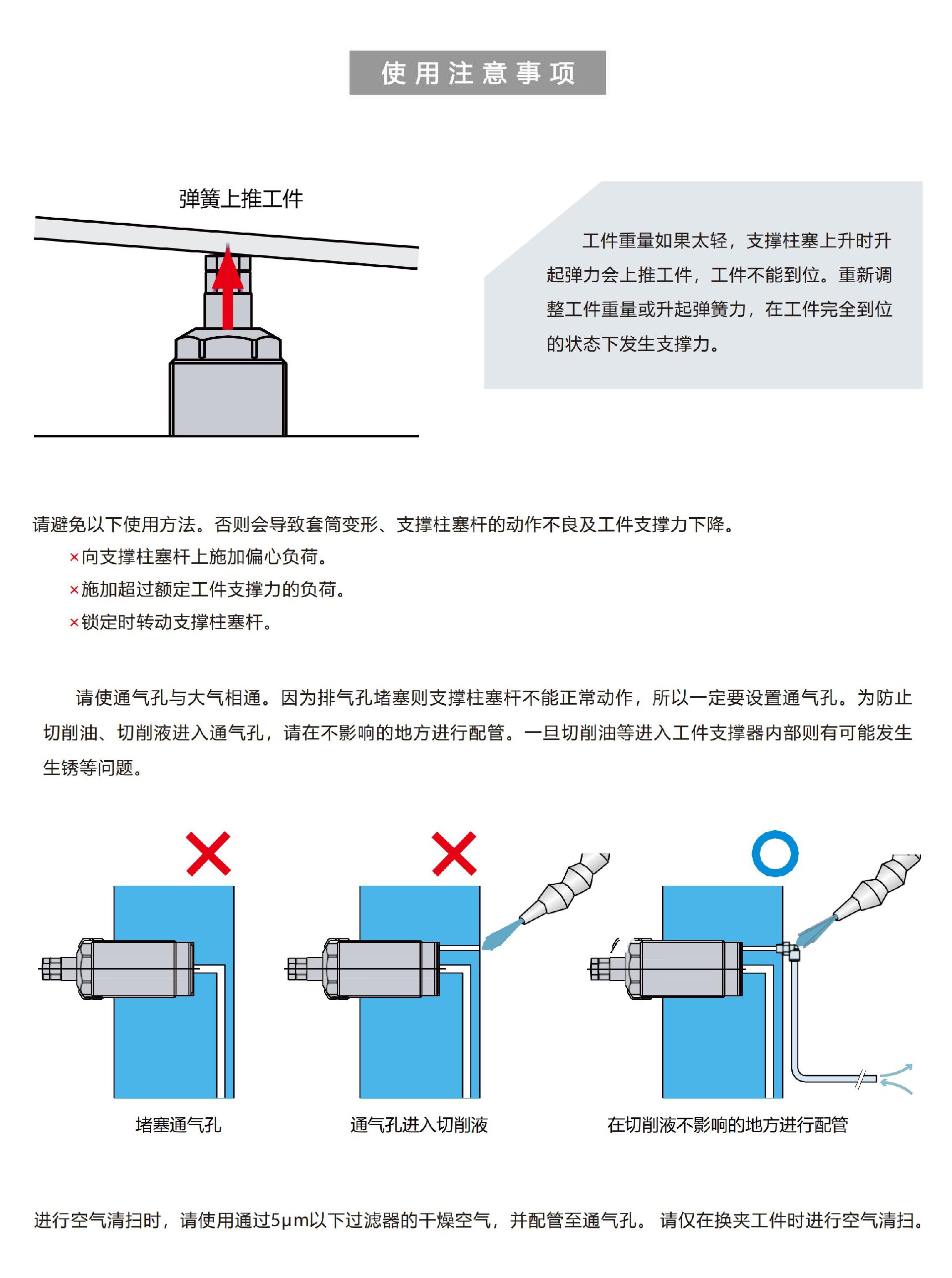 使用注意事项

弹簧上推工件

工件重量如果太轻，支撑柱塞上升时升起弹力会上推工件，工件不能到位。重新调整工件重量或升起弹簧力，在工件完全到位的状态下发生支撑力。

请避免以下使用方法。否则会导致套筒变形、支撑柱塞杆的动作不良及工件支撑力下降。

×向支撑柱塞杆上施加偏心负荷。

×施加超过额定工件支撑力的负荷。

×锁定时转动支撑柱塞杆。

请使通气孔与大气相通。因为排气孔堵塞则支撑柱塞杆不能正常动作，所以一定要设置通气孔。为防止切削油、切削液进入通气孔，请在不影响的地方进行配管。一旦切削油等进入工件支撑器内部则有可能发生生锈等问题。

堵塞通气孔

通气孔进入切削液

在切削液不影响的地方进行配管

进行空气清扫时，请使用通过5μm以下过滤器的干燥空气，并配管至通气孔。 请仅在换夹工件时进行空气清扫。